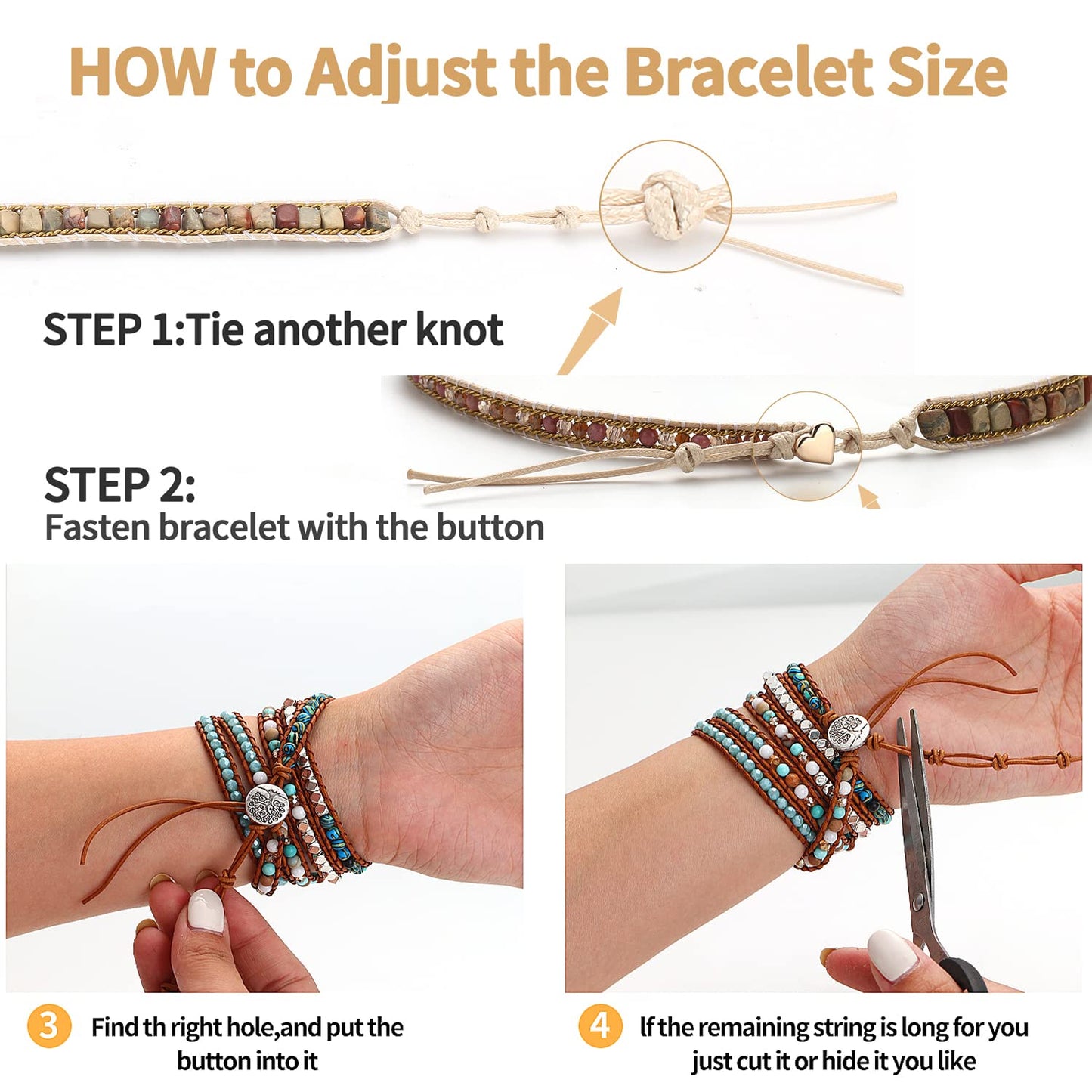 HOW to Adjust the Bracelet Size

STEP 1:Tie another knot

STEP 2:
Fasten bracelet with the button

3 Find th right hole,and put the button into it

4 If the remaining string is long for you just cut it or hide it you like